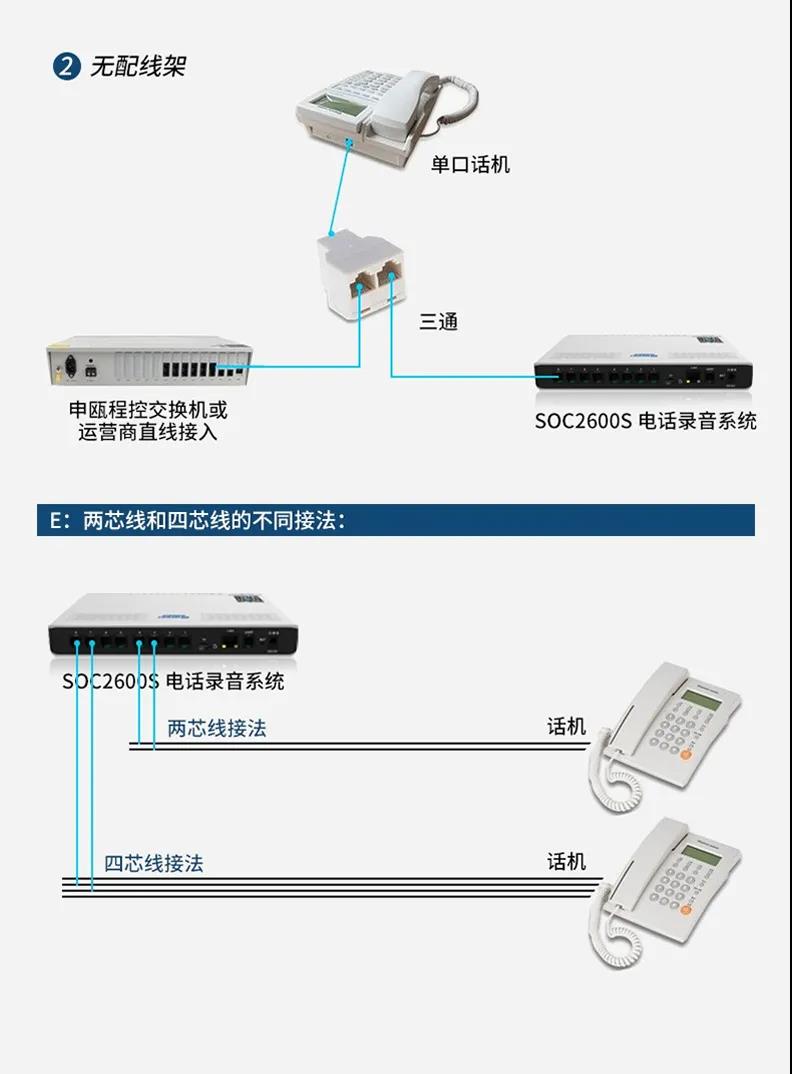 2 无配线架

单口话机

三通

申瓯程控交换机或
运营商直线接入

SOC2600S 电话录音系统

E：两芯线和四芯线的不同接法：

SOC2600S 电话录音系统

两芯线接法

话机

四芯线接法

话机